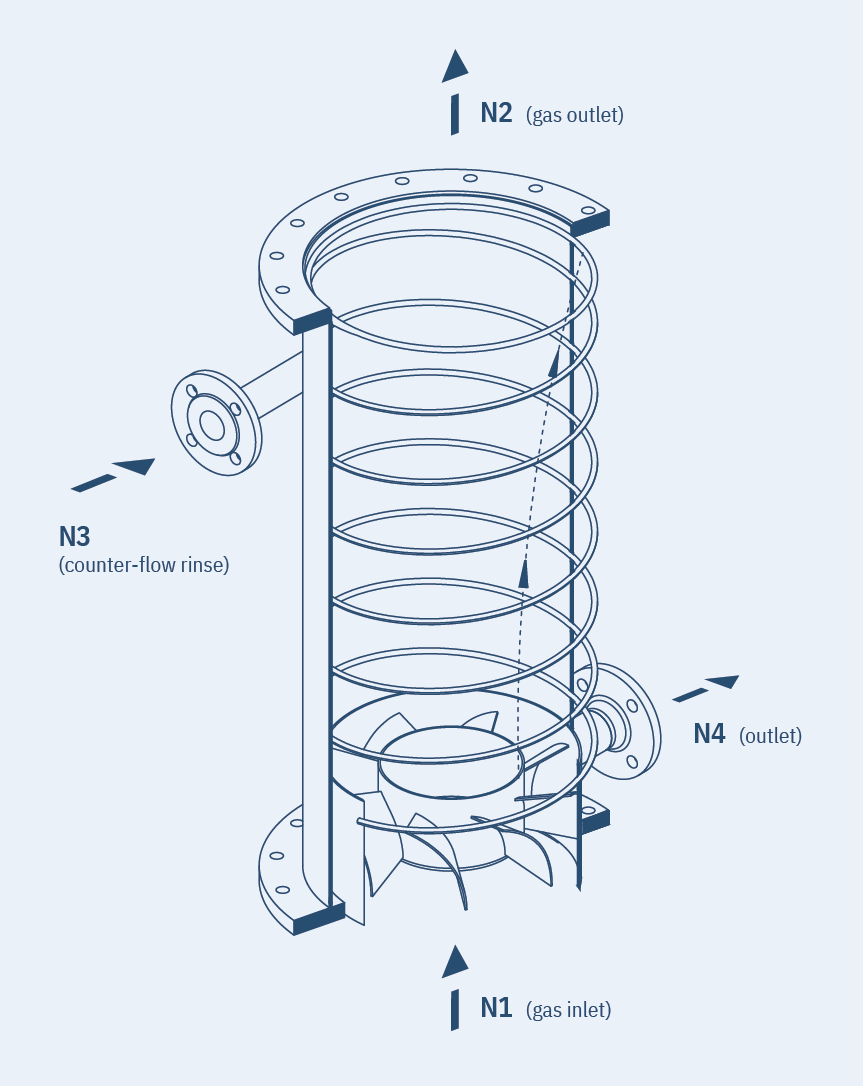 N2 (gas outlet)

N3
(counter-flow rinse)

N4 (outlet)

N1 (gas inlet)